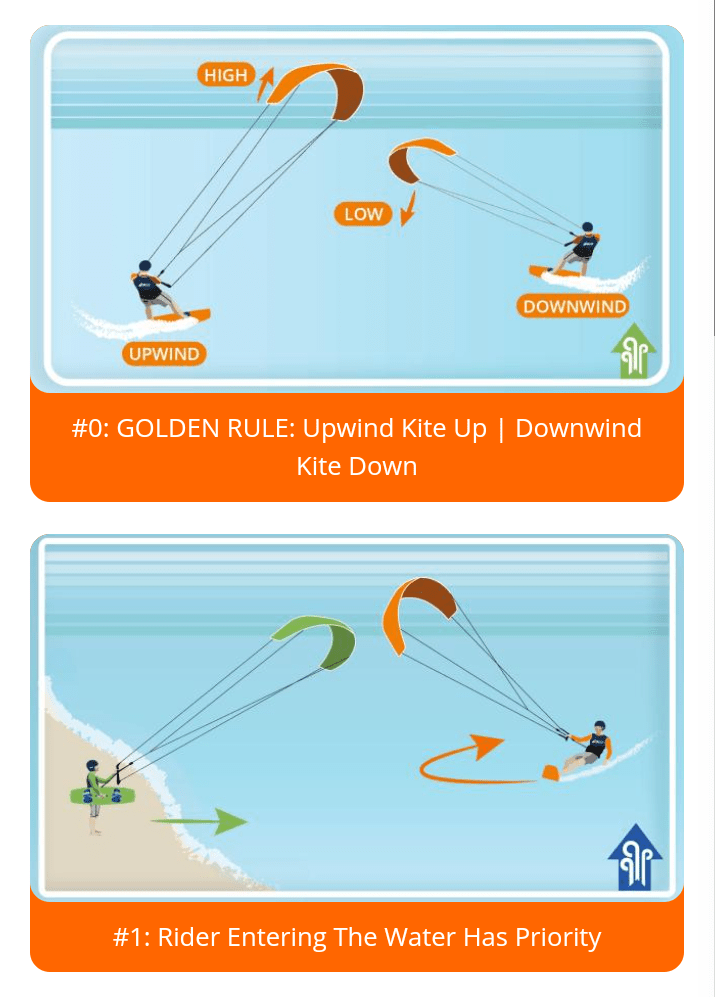 HIGH

LOW

UPWIND

DOWNWIND

#0: GOLDEN RULE: Upwind Kite Up | Downwind Kite Down

#1: Rider Entering The Water Has Priority